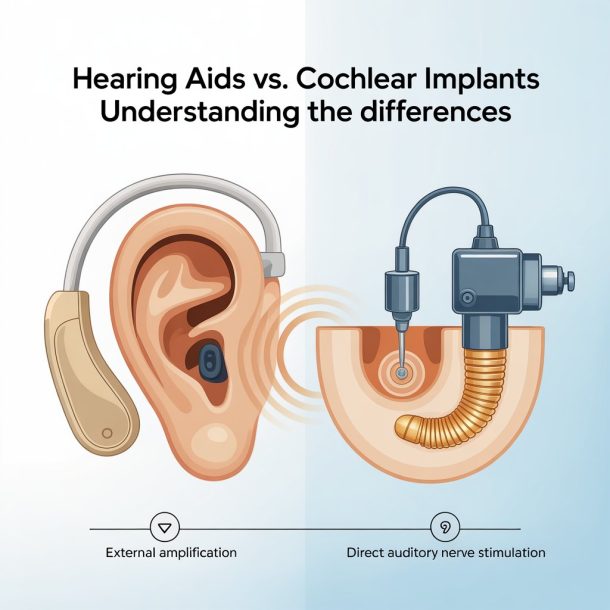 Hearing Aids vs. Cochlear Implants
Understanding the differences

External amplification

Direct auditory nerve stimulation